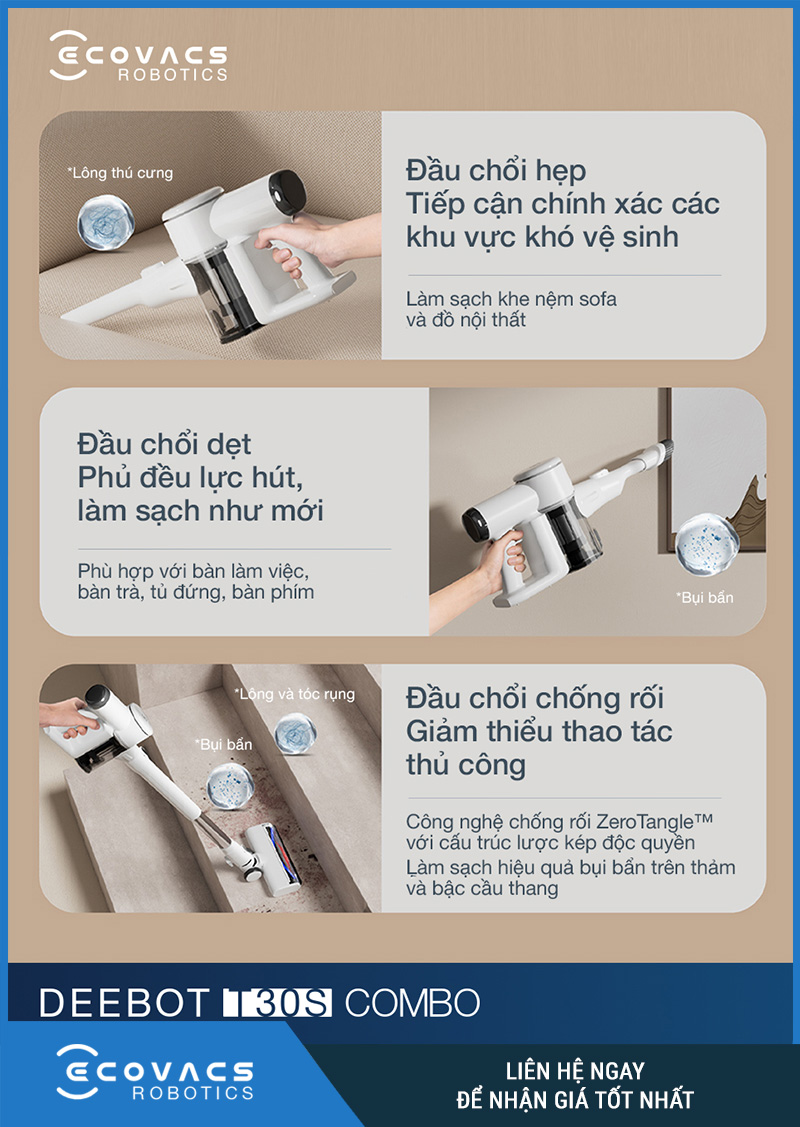 ECOVACS ROBOTICS

*Lông thú cưng

Đầu chổi hẹp
Tiếp cận chính xác các khu vực khó vệ sinh

Làm sạch khe nệm sofa và đồ nội thất

Đầu chổi dẹt
Phủ đều lực hút, làm sạch như mới

Phù hợp với bàn làm việc, bàn trà, tủ đứng, bàn phím

*Bụi bẩn

*Lông và tóc rụng

*Bụi bẩn

Đầu chổi chống rối
Giảm thiểu thao tác thủ công

Công nghệ chống rối ZeroTangle™ với cấu trúc lược kép độc quyền
Làm sạch hiệu quả bụi bẩn trên thảm và bậc cầu thang

DEEBOT T30S COMBO

ECOVACS ROBOTICS

LIÊN HỆ NGAY
ĐỂ NHẬN GIÁ TỐT NHẤT